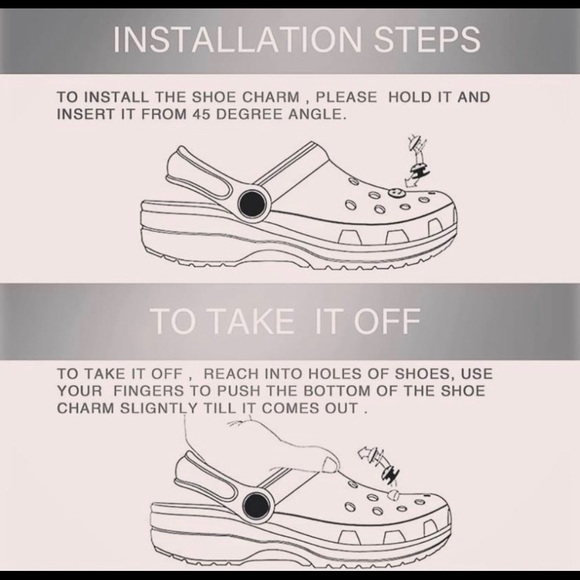 INSTALLATION STEPS

TO INSTALL THE SHOE CHARM , PLEASE HOLD IT AND INSERT IT FROM 45 DEGREE ANGLE.

TO TAKE IT OFF

TO TAKE IT OFF , REACH INTO HOLES OF SHOES, USE YOUR FINGERS TO PUSH THE BOTTOM OF THE SHOE CHARM SLIGNTLY TILL IT COMES OUT .